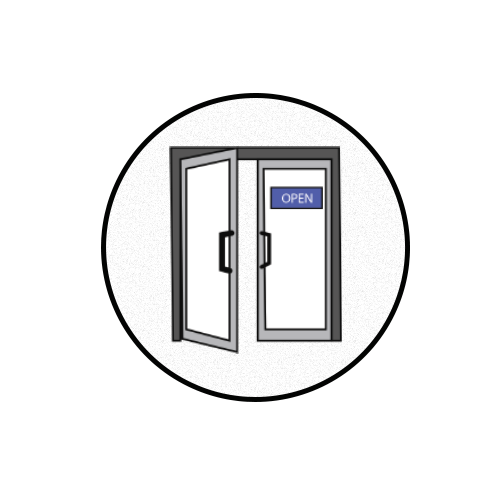 OPEN